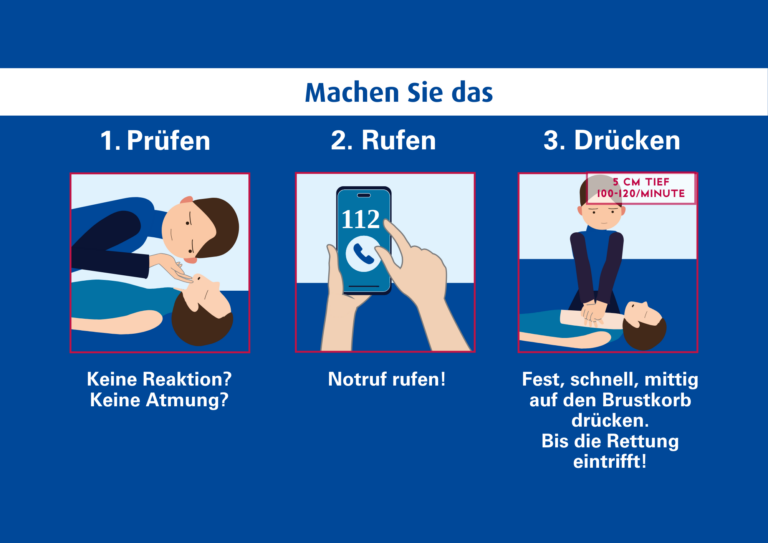 Machen Sie das

1. Prüfen

Keine Reaktion?
Keine Atmung?

2. Rufen

112

Notruf rufen!

3. Drücken

5 CM TIEF
100-120/MINUTE

Fest, schnell, mittig auf den Brustkorb drücken.
Bis die Rettung eintrifft!